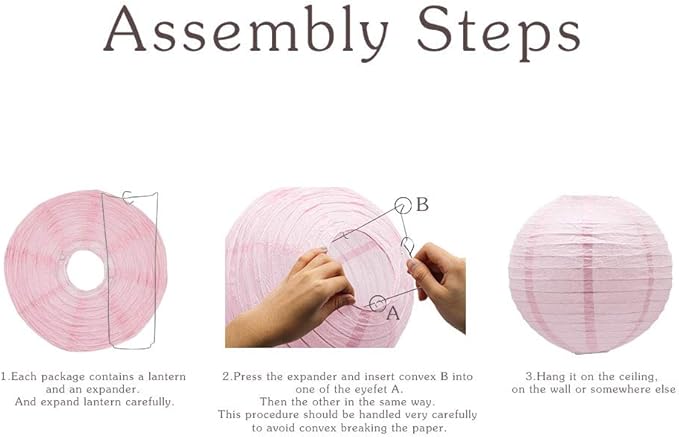 Assembly Steps

B

A

1.Each package contains a lantern and an expander.
And expand lantern carefully.

2.Press the expander and insert convex B into one of the eyefet A.
Then the other in the same way.
This procedure should be handled very carefully to avoid convex breaking the paper.

3.Hang it on the ceiling, on the wall or somewhere else