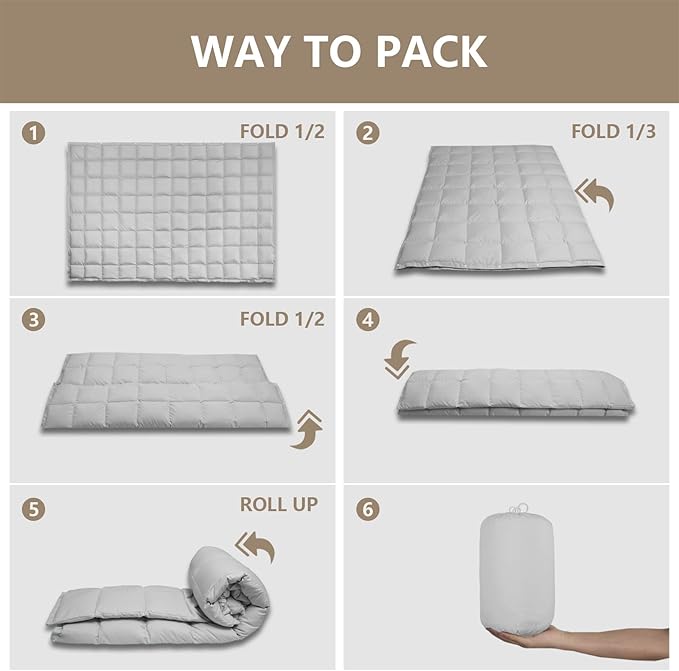 WAY TO PACK

1 FOLD 1/2

2 FOLD 1/3

3 FOLD 1/2

4

5 ROLL UP

6