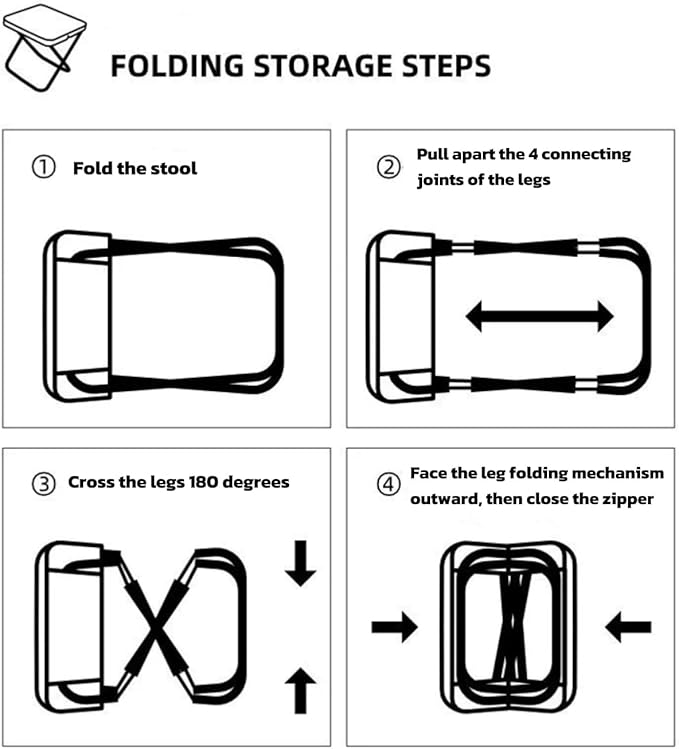 FOLDING STORAGE STEPS

① Fold the stool

② Pull apart the 4 connecting joints of the legs

③ Cross the legs 180 degrees

④ Face the leg folding mechanism outward, then close the zipper