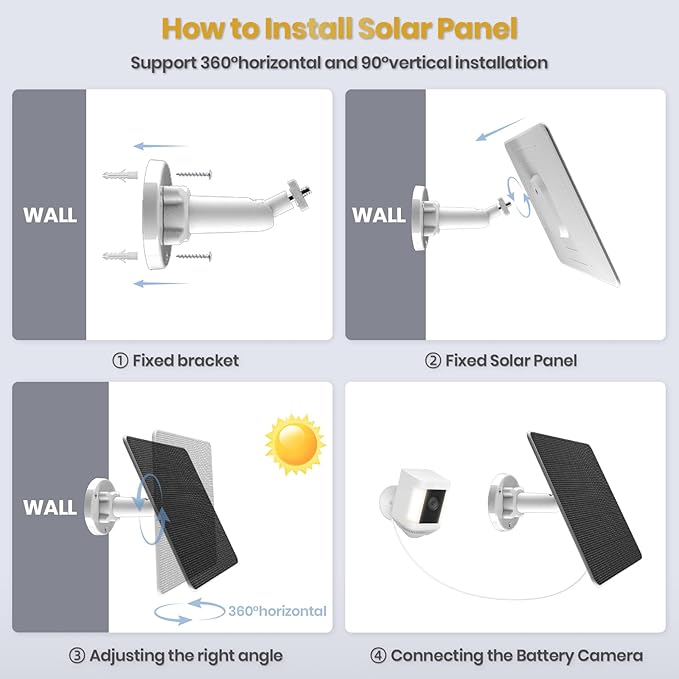 How to Install Solar Panel

Support 360°horizontal and 90°vertical installation

WALL

① Fixed bracket

WALL

② Fixed Solar Panel

WALL

360°horizontal

③ Adjusting the right angle

④ Connecting the Battery Camera