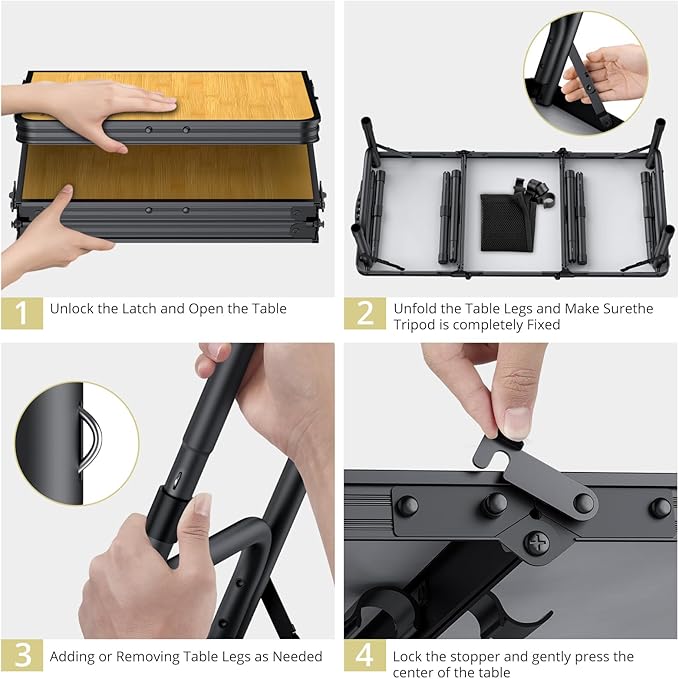 1 Unlock the Latch and Open the Table

2 Unfold the Table Legs and Make Surethe Tripod is completely Fixed

3 Adding or Removing Table Legs as Needed

4 Lock the stopper and gently press the center of the table