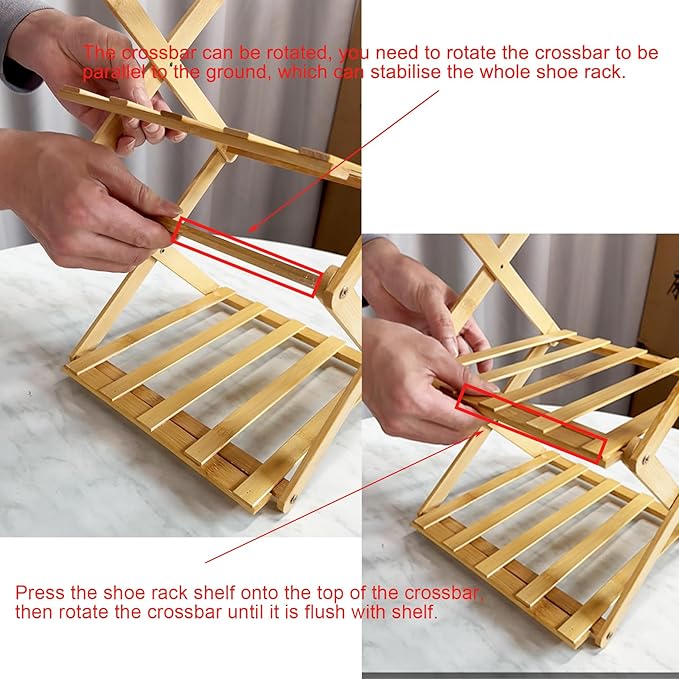 The crossbar can be rotated, you need to rotate the crossbar to be parallel to the ground, which can stabilise the whole shoe rack.

Press the shoe rack shelf onto the top of the crossbar, then rotate the crossbar until it is flush with shelf.