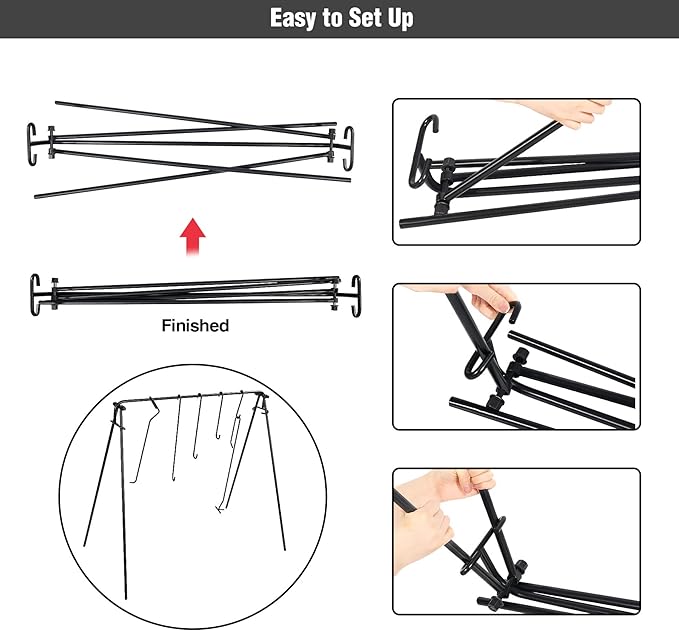 Easy to Set Up

Finished