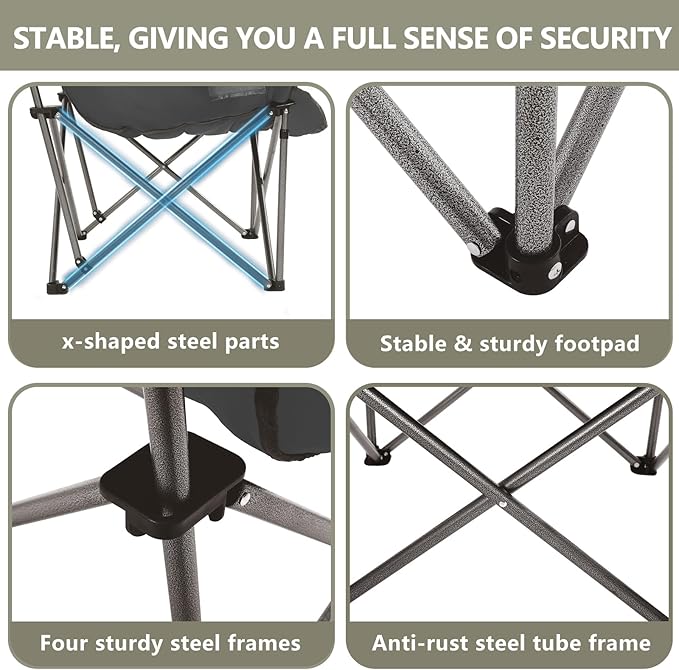 STABLE, GIVING YOU A FULL SENSE OF SECURITY

x-shaped steel parts

Stable & sturdy footpad

Four sturdy steel frames

Anti-rust steel tube frame