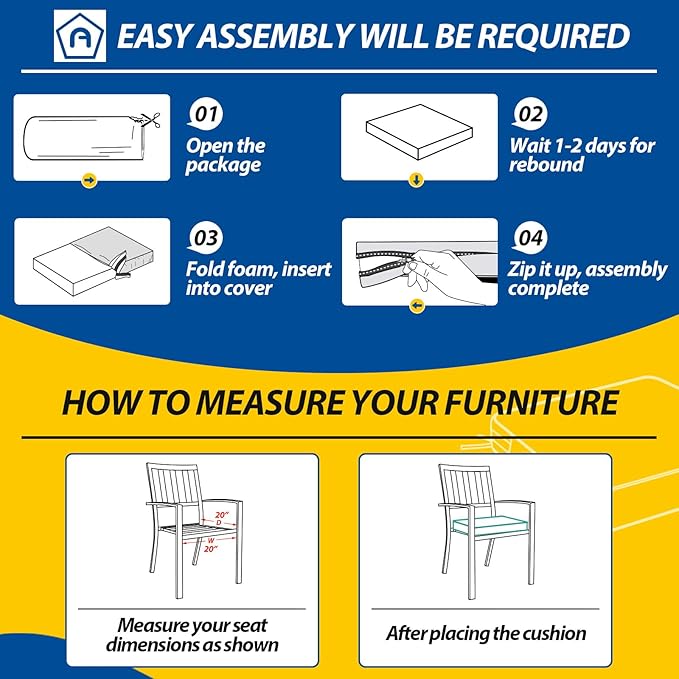 EASY ASSEMBLY WILL BE REQUIRED

01
Open the package

02
Wait 1-2 days for rebound

03
Fold foam, insert into cover

04
Zip it up, assembly complete

HOW TO MEASURE YOUR FURNITURE

20"
D
W
20"

Measure your seat dimensions as shown

After placing the cushion