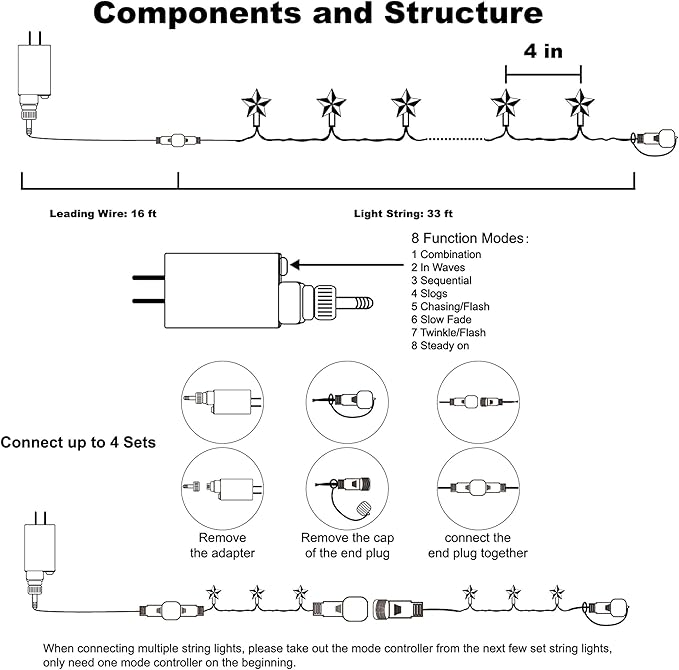 Components and Structure

4 in

Leading Wire: 16 ft

Light String: 33 ft

8 Function Modes:
1 Combination
2 In Waves
3 Sequential
4 Slogs
5 Chasing/Flash
6 Slow Fade
7 Twinkle/Flash
8 Steady on

Connect up to 4 Sets

Remove the adapter

Remove the cap of the end plug

connect the end plug together

When connecting multiple string lights, please take out the mode controller from the next few set string lights, only need one mode controller on the beginning.