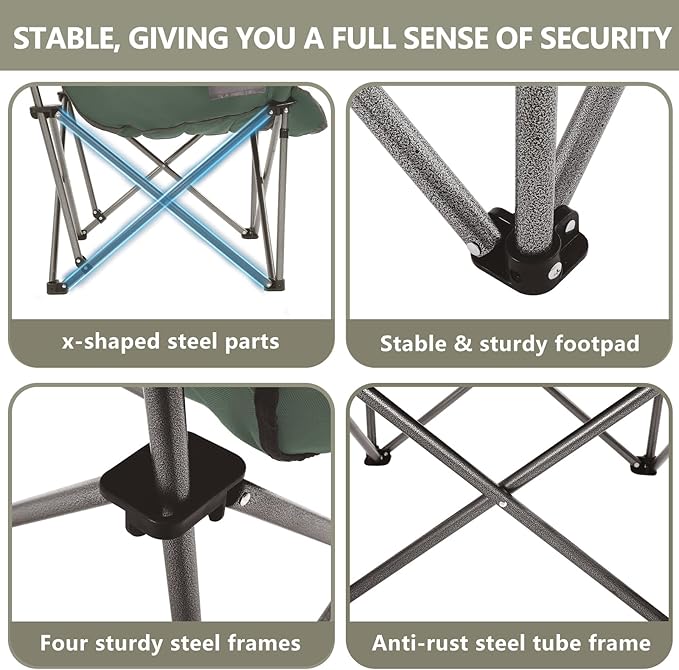 STABLE, GIVING YOU A FULL SENSE OF SECURITY

x-shaped steel parts

Stable & sturdy footpad

Four sturdy steel frames

Anti-rust steel tube frame