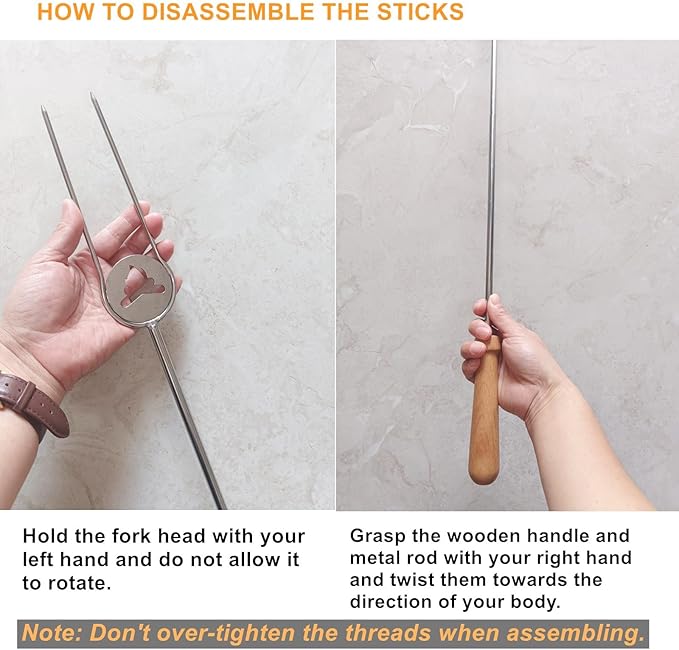 HOW TO DISASSEMBLE THE STICKS

Hold the fork head with your left hand and do not allow it to rotate.

Grasp the wooden handle and metal rod with your right hand and twist them towards the direction of your body.

Note: Don't over-tighten the threads when assembling.