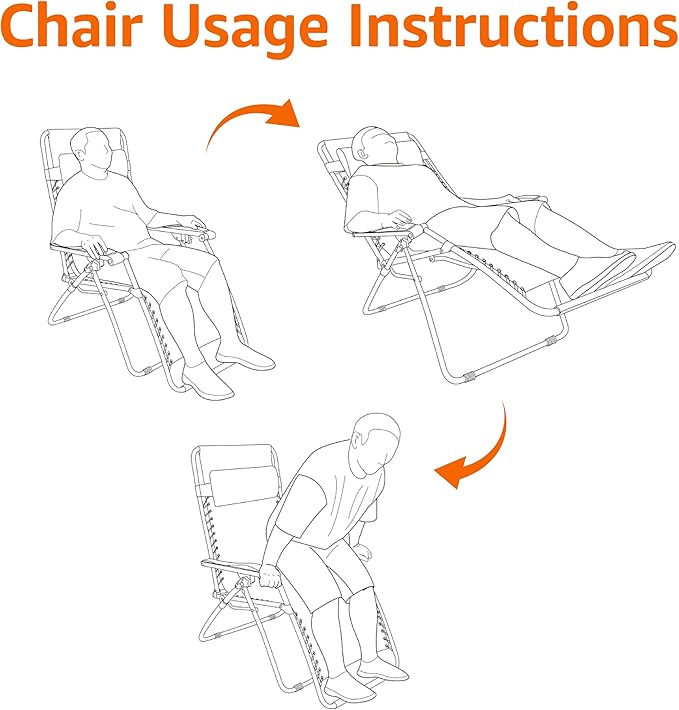 Chair Usage Instructions