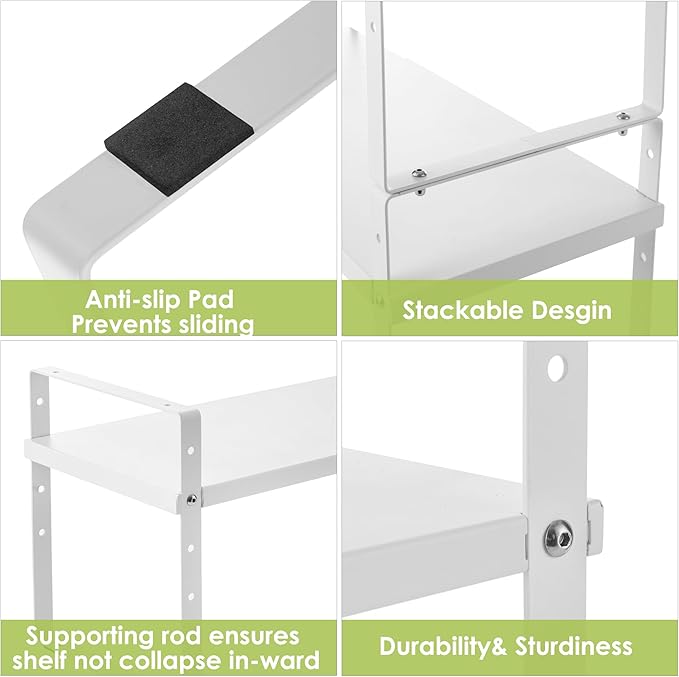 Anti-slip Pad
Prevents sliding

Stackable Desgin

Supporting rod ensures
shelf not collapse in-ward

Durability& Sturdiness