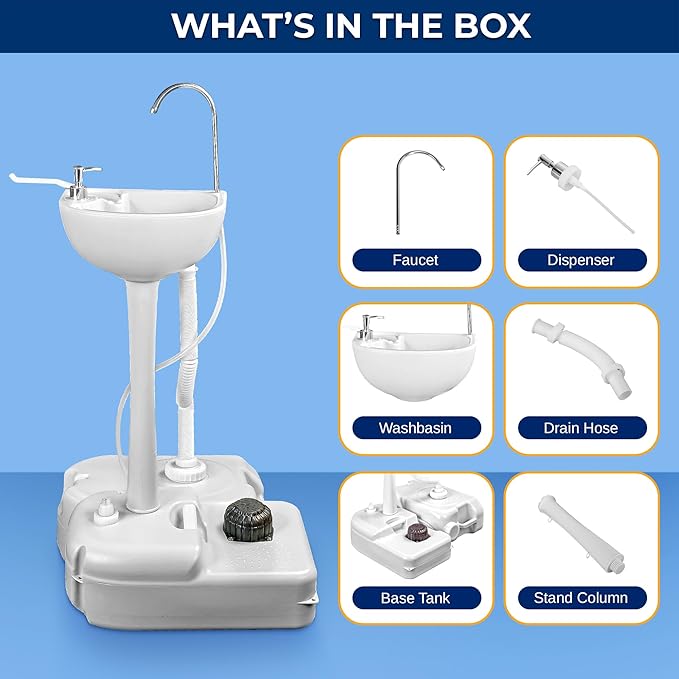 WHAT'S IN THE BOX

Faucet

Dispenser

Washbasin

Drain Hose

Base Tank

Stand Column