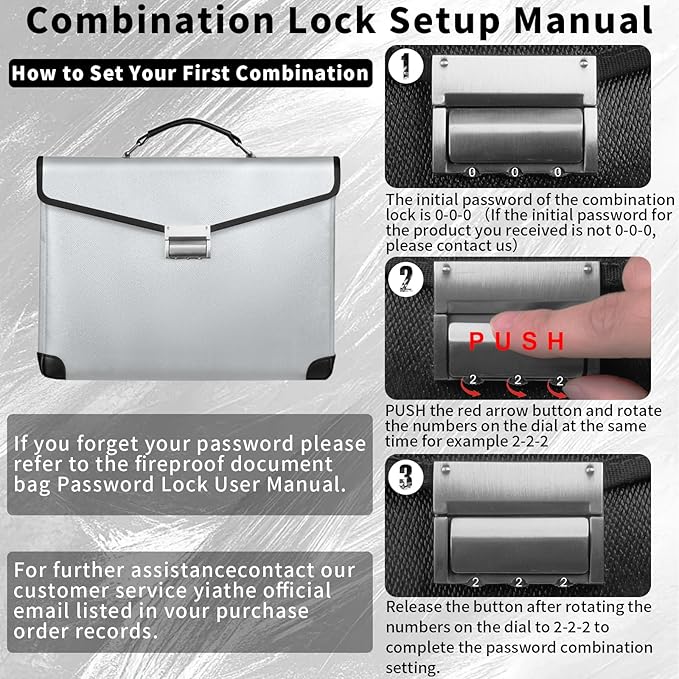 Combination Lock Setup Manual

How to Set Your First Combination

If you forget your password please refer to the fireproof document bag Password Lock User Manual.

For further assistancecontact our customer service yiathe official email listed in vour purchase order records.

1

0 0 0

The initial password of the combination lock is 0-0-0 (If the initial password for the product you received is not 0-0-0, please contact us)

2

PUSH

2 2 2

PUSH the red arrow button and rotate the numbers on the dial at the same time for example 2-2-2

3

2 2 2

Release the button after rotating the numbers on the dial to 2-2-2 to complete the password combination setting.