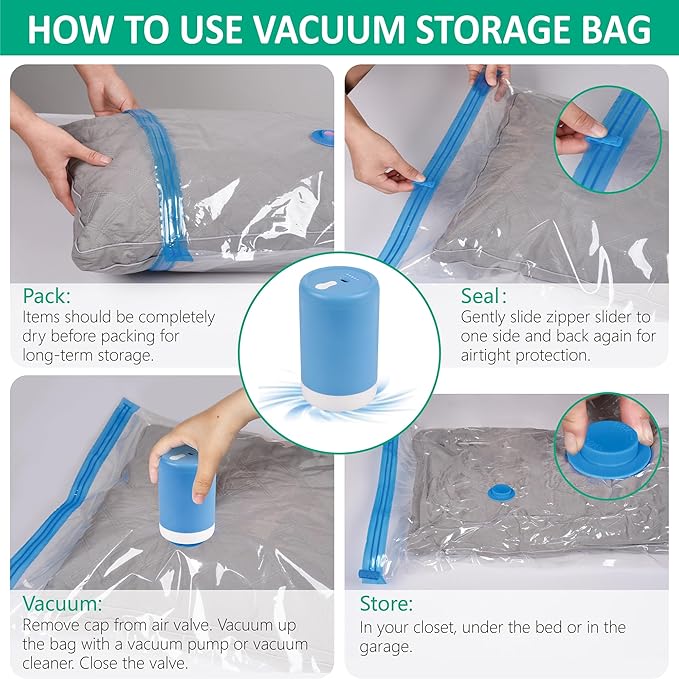 HOW TO USE VACUUM STORAGE BAG

Pack:
Items should be completely dry before packing for long-term storage.

Seal:
Gently slide zipper slider to one side and back again for airtight protection.

Vacuum:
Remove cap from air valve. Vacuum up the bag with a vacuum pump or vacuum cleaner. Close the valve.

Store:
In your closet, under the bed or in the garage.