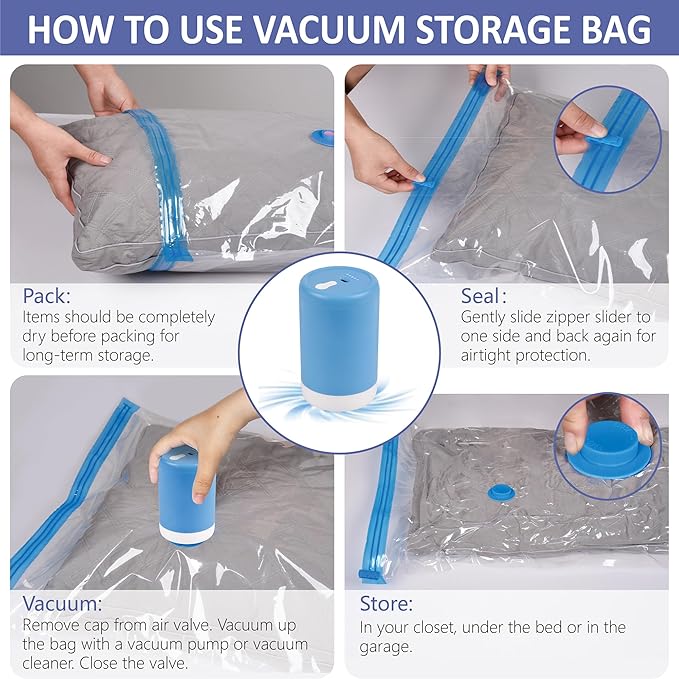 HOW TO USE VACUUM STORAGE BAG

Pack:
Items should be completely dry before packing for long-term storage.

Seal:
Gently slide zipper slider to one side and back again for airtight protection.

Vacuum:
Remove cap from air valve. Vacuum up the bag with a vacuum pump or vacuum cleaner. Close the valve.

Store:
In your closet, under the bed or in the garage.