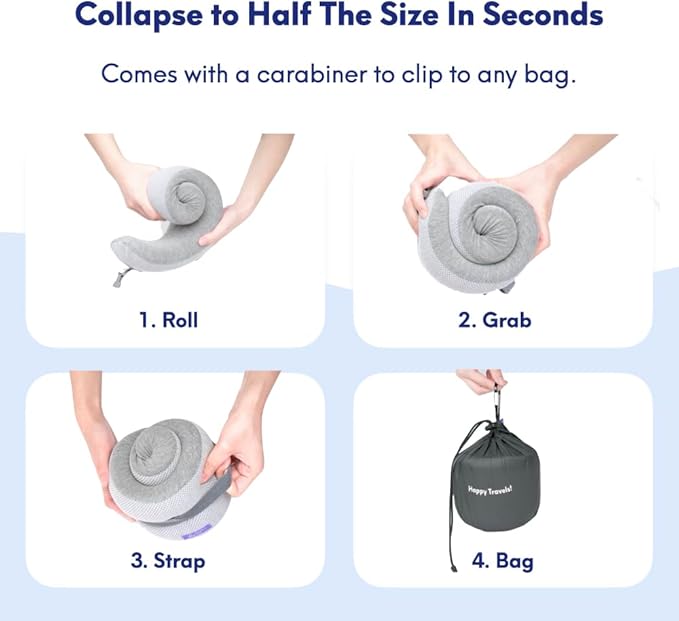 Collapse to Half The Size In Seconds

Comes with a carabiner to clip to any bag.

1. Roll

2. Grab

3. Strap

Happy Travels!

4. Bag