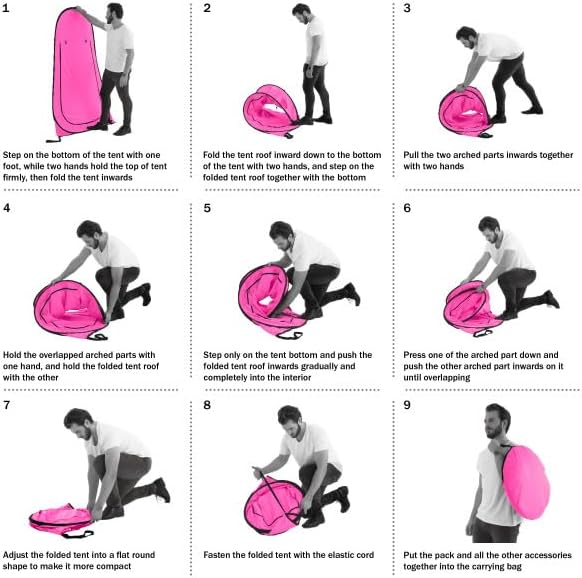 1

Step on the bottom of the tent with one foot, while two hands hold the top of tent firmly, then fold the tent inwards

2

Fold the tent roof inward down to the bottom of the tent with two hands, and step on the folded tent roof together with the bottom

3

Pull the two arched parts inwards together with two hands

4

Hold the overlapped arched parts with one hand, and hold the folded tent roof with the other

5

Step only on the tent bottom and push the folded tent roof inwards gradually and completely into the interior

6

Press one of the arched part down and push the other arched part inwards on it until overlapping

7

Adjust the folded tent into a flat round shape to make it more compact

8

Fasten the folded tent with the elastic cord

9

Put the pack and all the other accessories together into the carrying bag