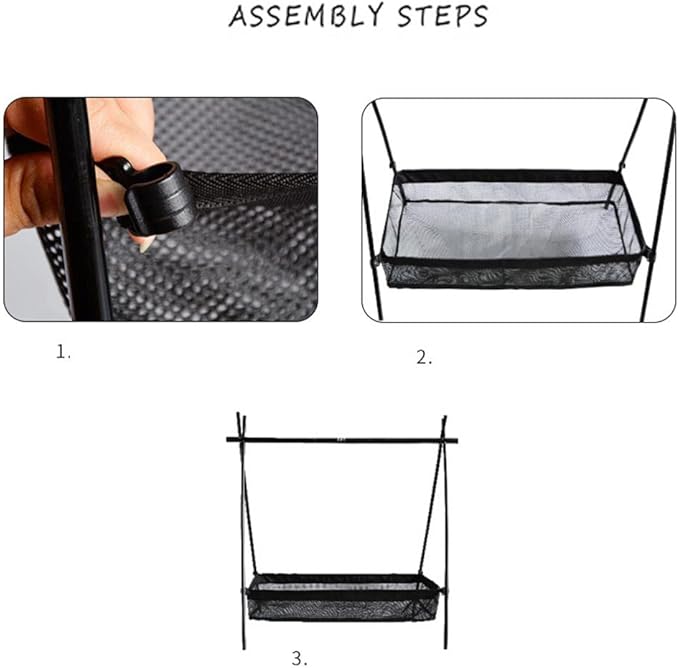 ASSEMBLY STEPS

1.

2.

3.