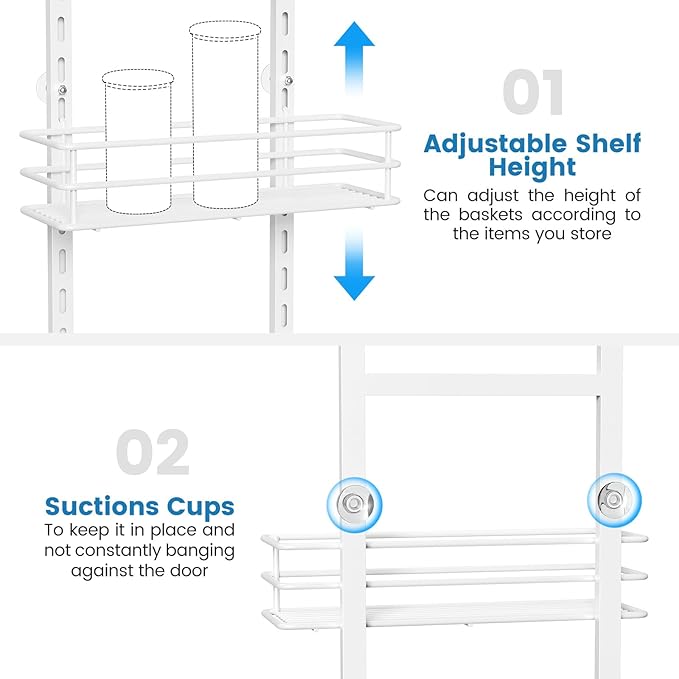 01

Adjustable Shelf Height

Can adjust the height of the baskets according to the items you store

02

Suctions Cups

To keep it in place and not constantly banging against the door