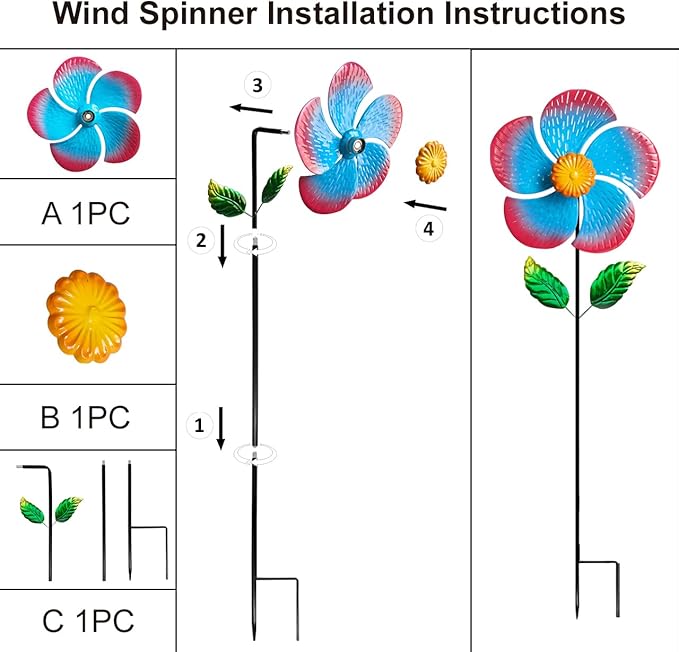 Wind Spinner Installation Instructions

A 1PC

B 1PC

C 1PC

3

2

4

1