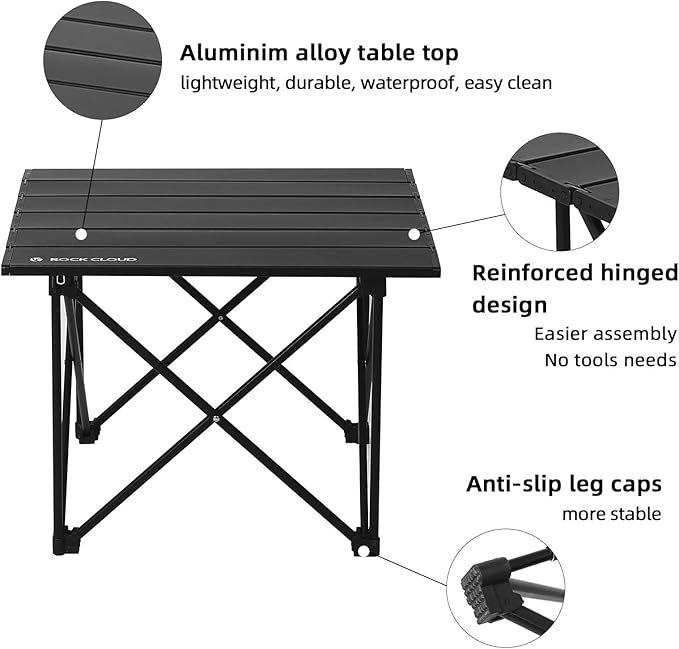 Aluminim alloy table top
lightweight, durable, waterproof, easy clean

ROCK CLOUD

Reinforced hinged design
Easier assembly
No tools needs

Anti-slip leg caps
more stable