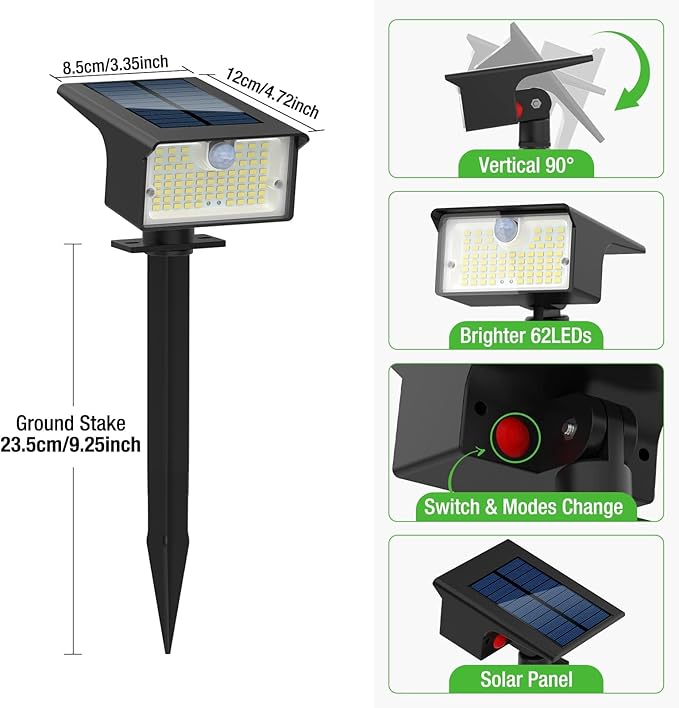 8.5cm/3.35inch

12cm/4.72inch

Ground Stake
23.5cm/9.25inch

Vertical 90°

Brighter 62LEDs

Switch & Modes Change

Solar Panel