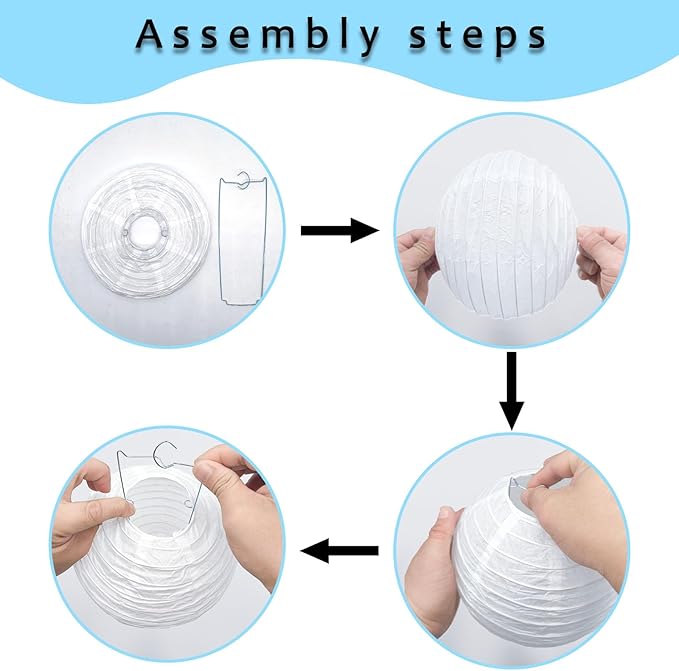 Assembly steps