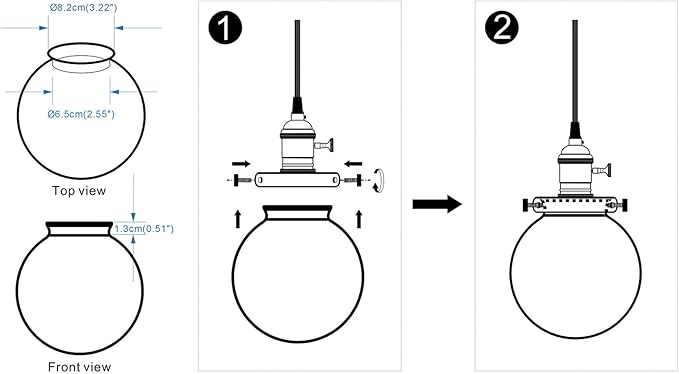 Ø8.2cm(3.22")

Ø6.5cm(2.55")

Top view

1.3cm(0.51")

Front view

1

2