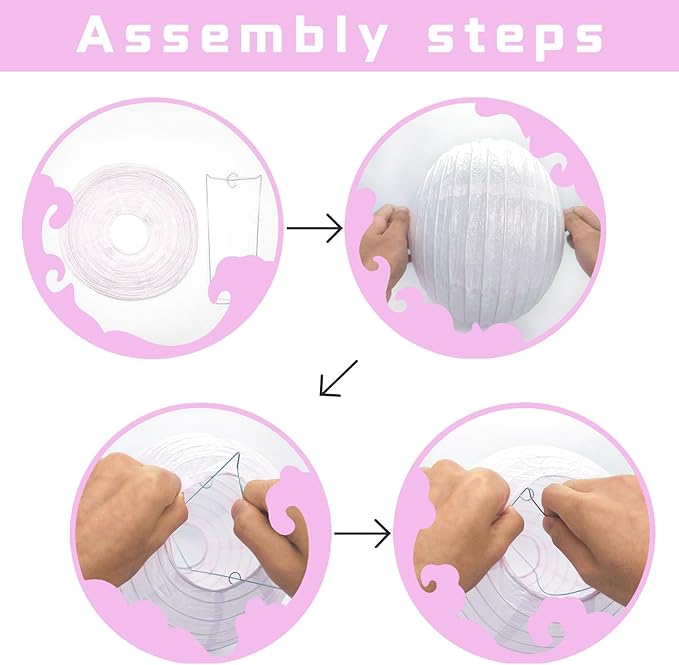 Assembly steps