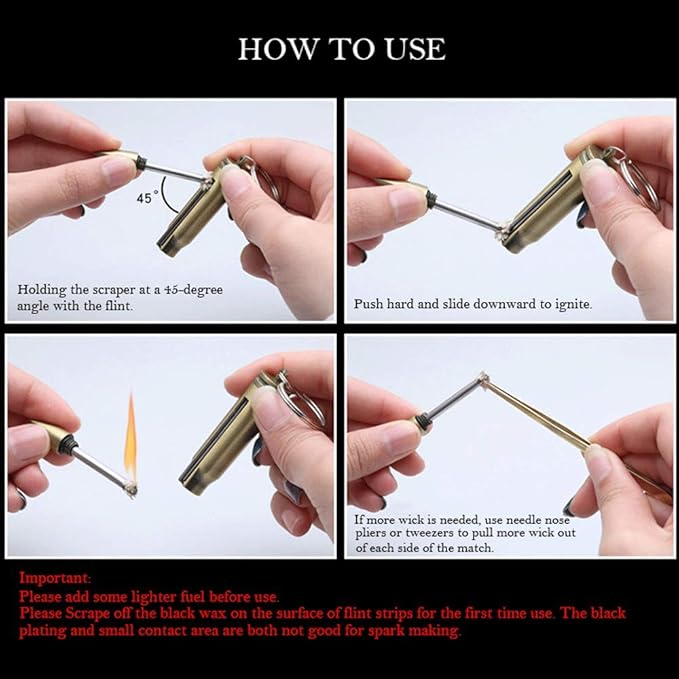 HOW TO USE

45°

Holding the scraper at a 45-degree angle with the flint.

Push hard and slide downward to ignite.

If more wick is needed, use needle nose pliers or tweezers to pull more wick out of each side of the match.

Important:
Please add some lighter fuel before use.
Please Scrape off the black wax on the surface of flint strips for the first time use. The black plating and small contact area are both not good for spark making.