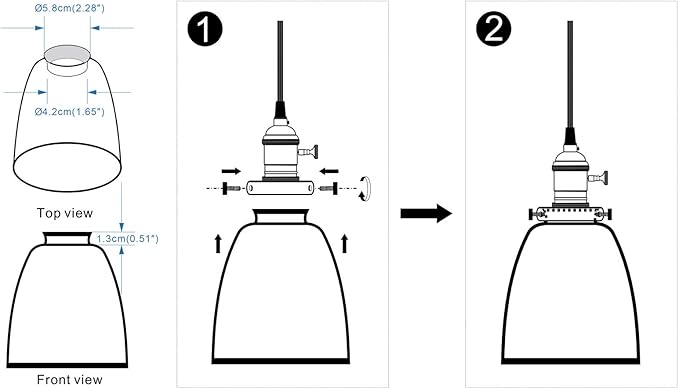 Ø5.8cm(2.28")

Ø4.2cm(1.65")

Top view

1.3cm(0.51")

Front view

1

2