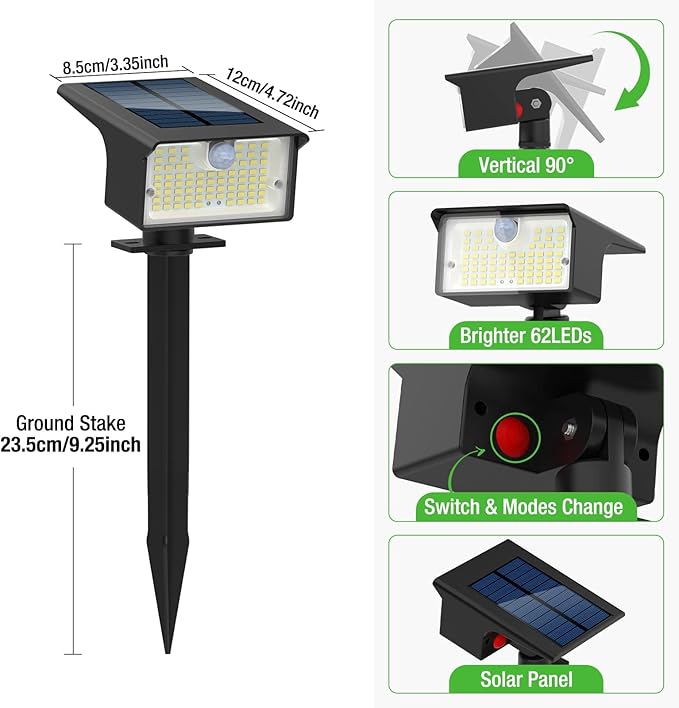 8.5cm/3.35inch
12cm/4.72inch
Ground Stake
23.5cm/9.25inch

Vertical 90°

Brighter 62LEDs

Switch & Modes Change

Solar Panel