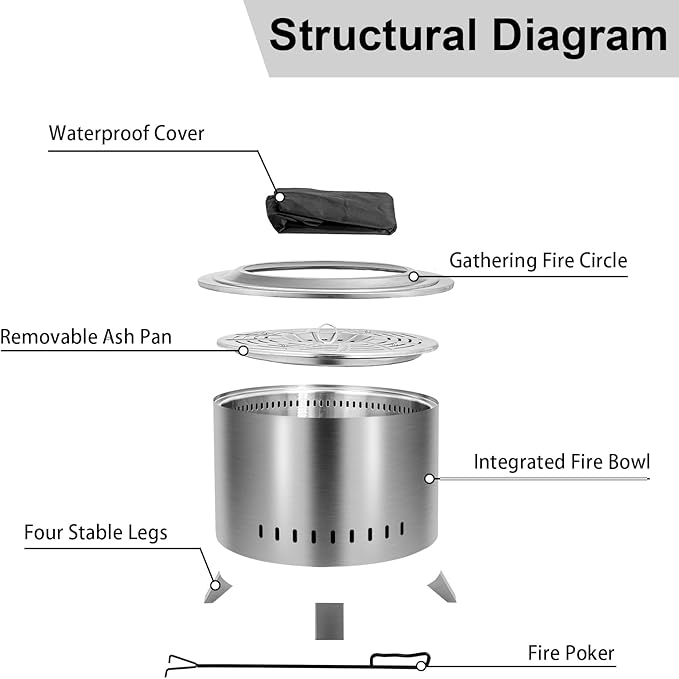 Structural Diagram

Waterproof Cover

Gathering Fire Circle

Removable Ash Pan

Integrated Fire Bowl

Four Stable Legs

Fire Poker