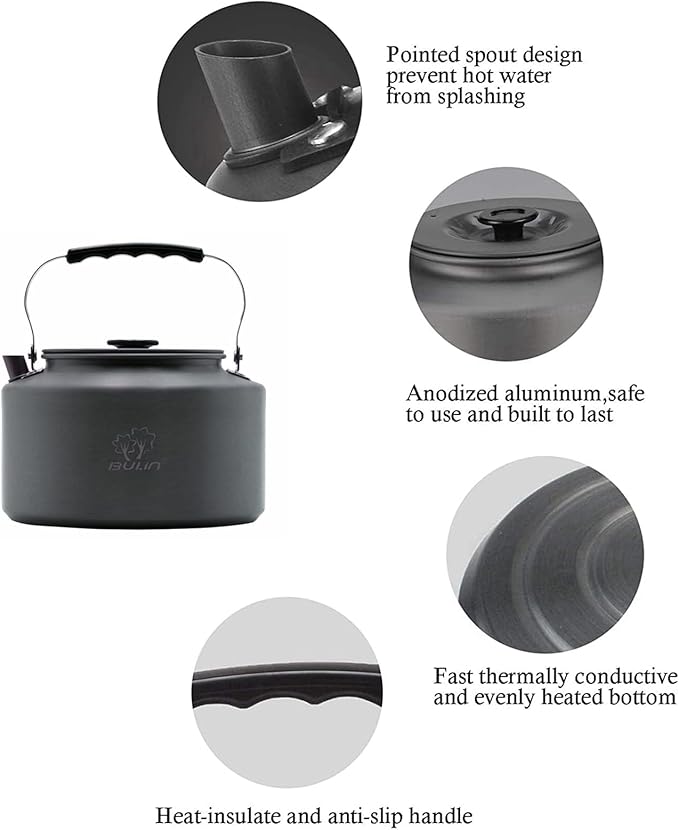 Pointed spout design prevent hot water from splashing

BULIN

Anodized aluminum,safe to use and built to last

Fast thermally conductive and evenly heated bottom

Heat-insulate and anti-slip handle