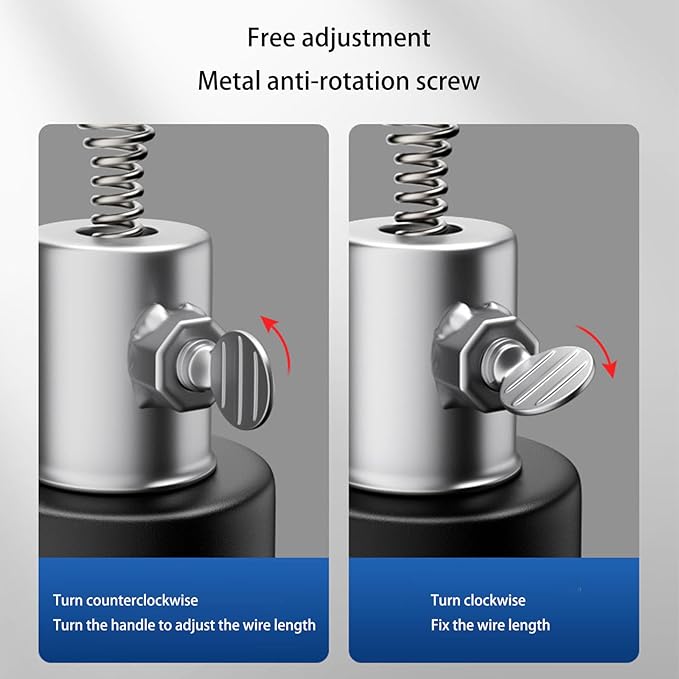 Free adjustment
Metal anti-rotation screw

Turn counterclockwise
Turn the handle to adjust the wire length

Turn clockwise
Fix the wire length