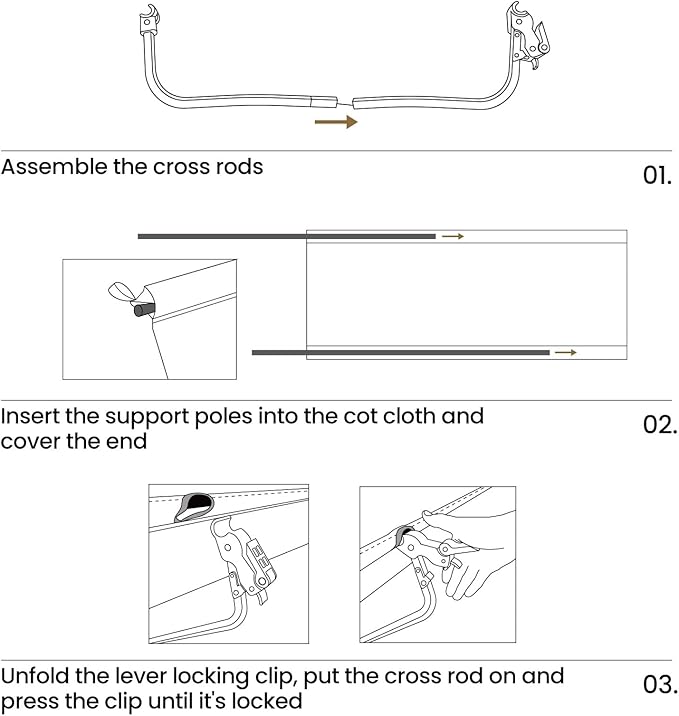 Assemble the cross rods

01.

Insert the support poles into the cot cloth and cover the end

02.

Unfold the lever locking clip, put the cross rod on and press the clip until it's locked

03.