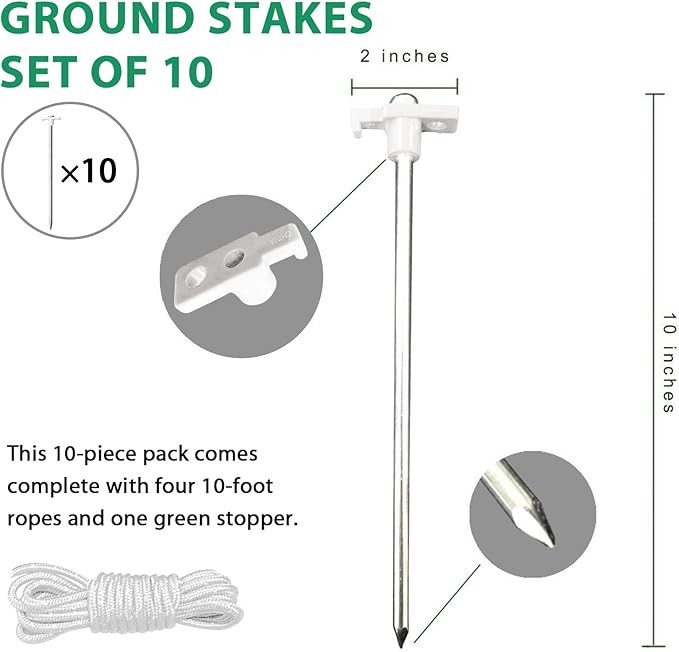 GROUND STAKES
SET OF 10

×10

2 inches

10 inches

This 10-piece pack comes complete with four 10-foot ropes and one green stopper.