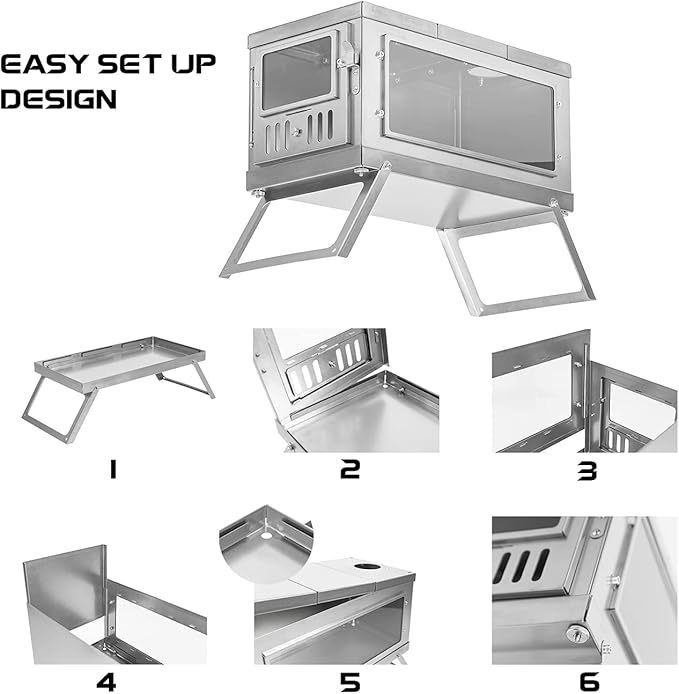 EASY SET UP DESIGN

1

2

3

4

5

6