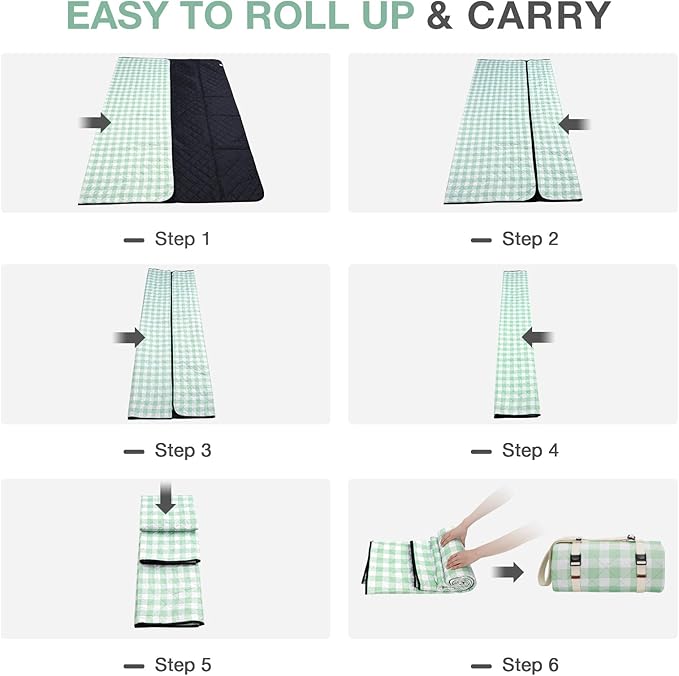 EASY TO ROLL UP & CARRY

— Step 1

— Step 2

— Step 3

— Step 4

— Step 5

— Step 6