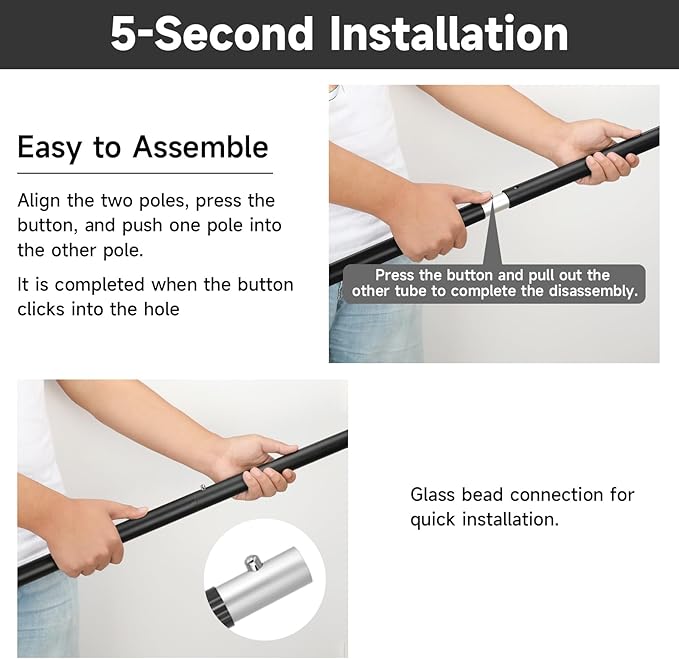 5-Second Installation

Easy to Assemble

Align the two poles, press the button, and push one pole into the other pole.

It is completed when the button clicks into the hole

Press the button and pull out the other tube to complete the disassembly.

Glass bead connection for quick installation.