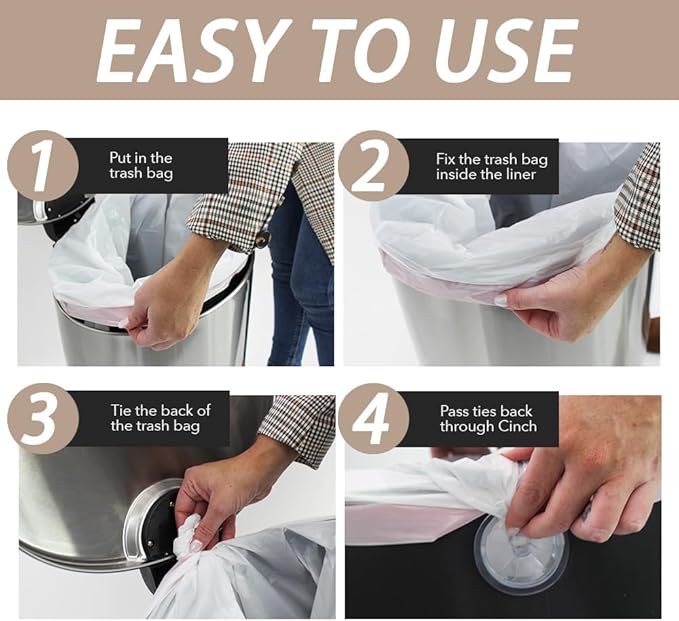 EASY TO USE

1 Put in the trash bag

2 Fix the trash bag inside the liner

3 Tie the back of the trash bag

4 Pass ties back through Cinch