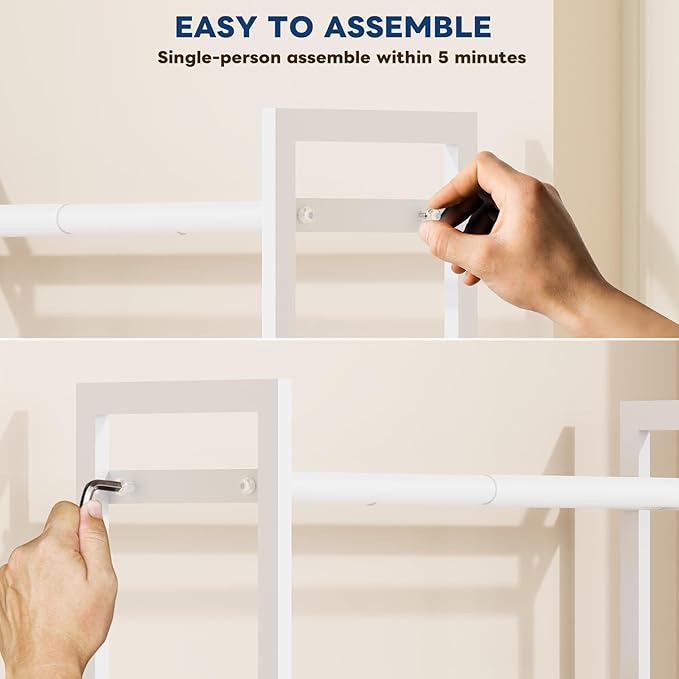 EASY TO ASSEMBLE
Single-person assemble within 5 minutes