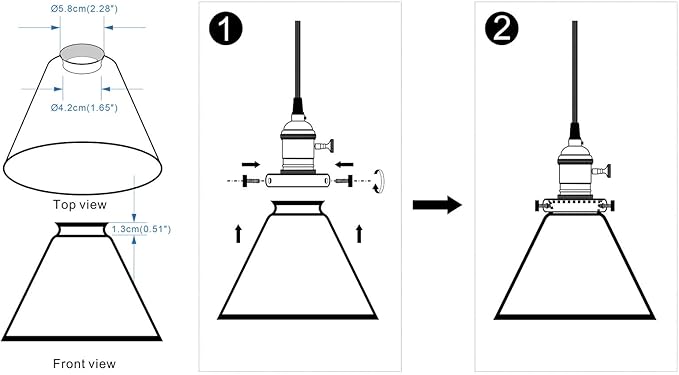 Ø5.8cm(2.28")

Ø4.2cm(1.65")

Top view

1.3cm(0.51")

Front view

1

2