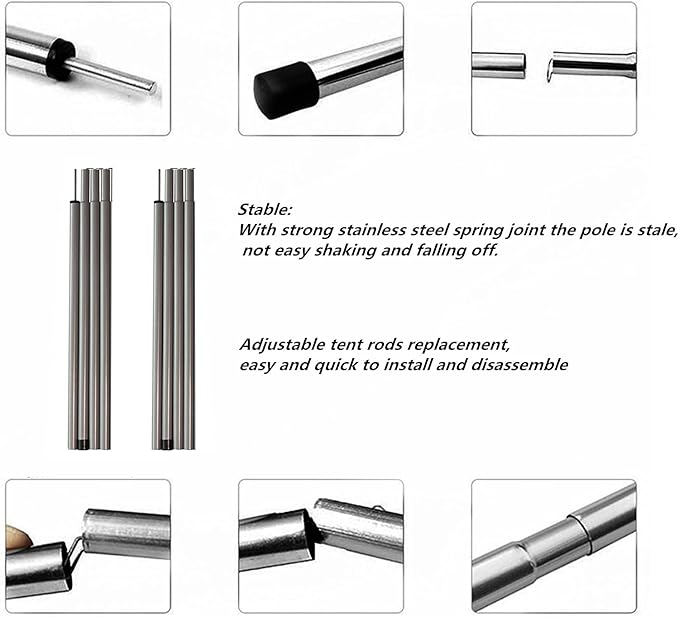 Stable:
With strong stainless steel spring joint the pole is stale, not easy shaking and falling off.

Adjustable tent rods replacement, easy and quick to install and disassemble