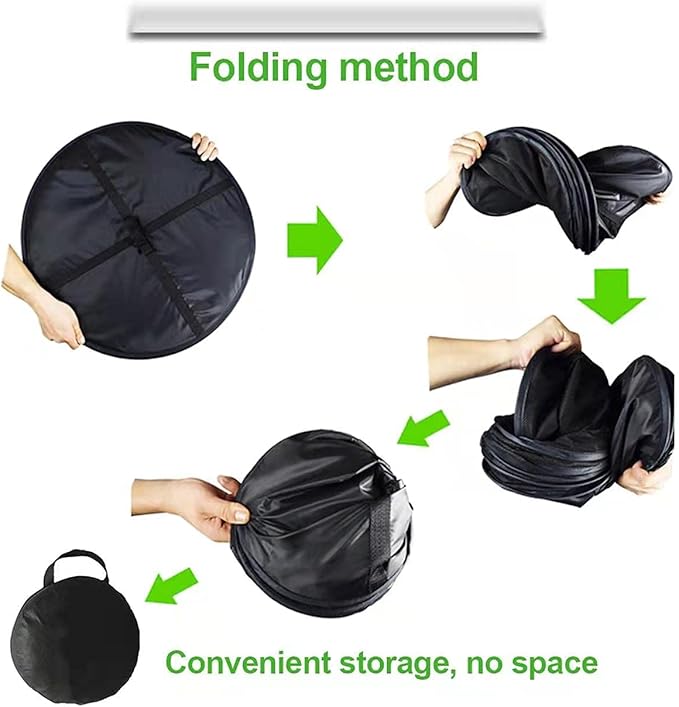 Folding method

Convenient storage, no space