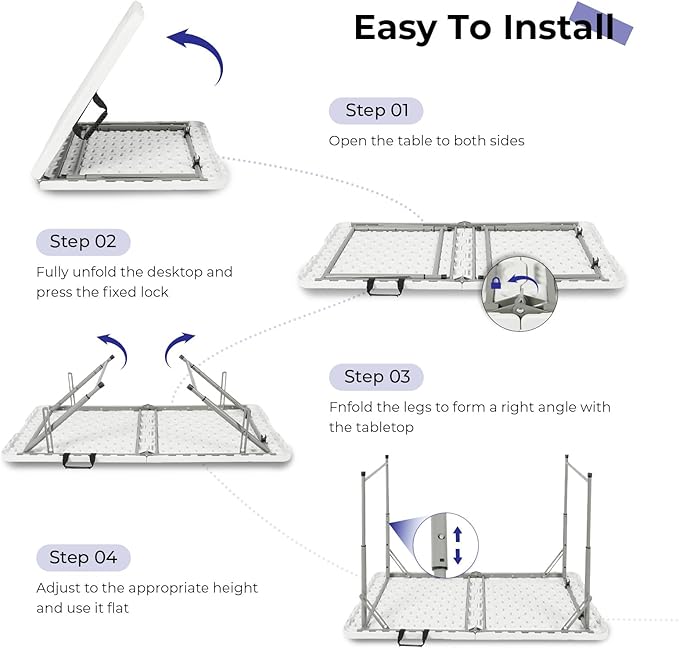 Easy To Install

Step 01

Open the table to both sides

Step 02

Fully unfold the desktop and press the fixed lock

Step 03

Fnfold the legs to form a right angle with the tabletop

Step 04

Adjust to the appropriate height and use it flat