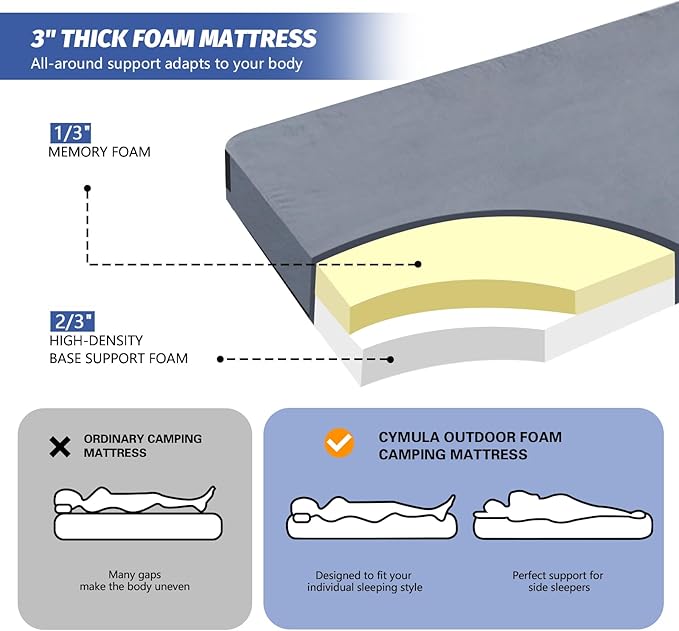 3" THICK FOAM MATTRESS
All-around support adapts to your body

1/3"
MEMORY FOAM

2/3"
HIGH-DENSITY
BASE SUPPORT FOAM

ORDINARY CAMPING MATTRESS

Many gaps make the body uneven

CYMULA OUTDOOR FOAM CAMPING MATTRESS

Designed to fit your individual sleeping style

Perfect support for side sleepers