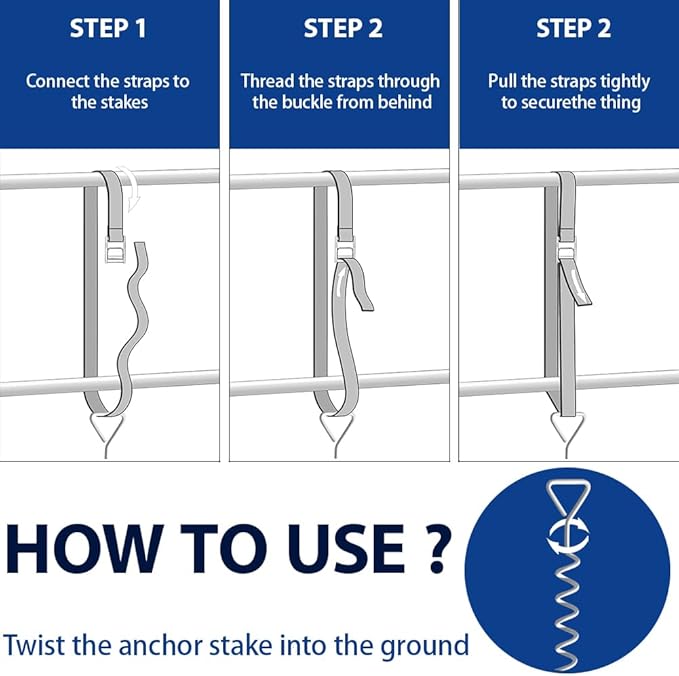 STEP 1

Connect the straps to the stakes

STEP 2

Thread the straps through the buckle from behind

STEP 2

Pull the straps tightly to securethe thing

HOW TO USE ?

Twist the anchor stake into the ground