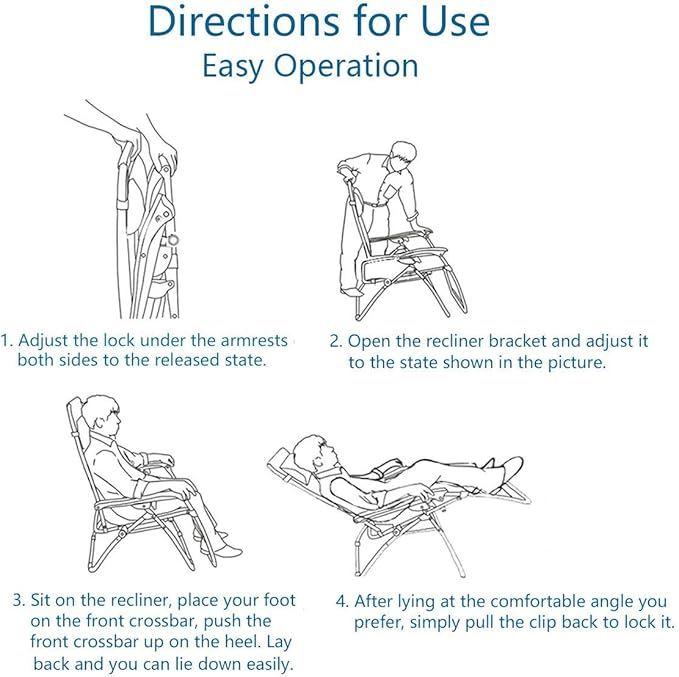 Directions for Use
Easy Operation

1. Adjust the lock under the armrests both sides to the released state.

2. Open the recliner bracket and adjust it to the state shown in the picture.

3. Sit on the recliner, place your foot on the front crossbar, push the front crossbar up on the heel. Lay back and you can lie down easily.

4. After lying at the comfortable angle you prefer, simply pull the clip back to lock it.