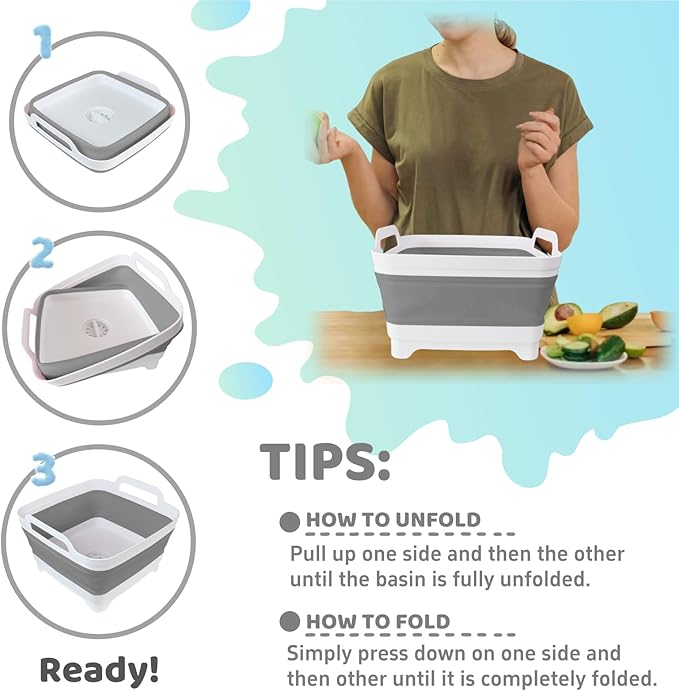 1

2

3

Ready!

TIPS:

HOW TO UNFOLD

Pull up one side and then the other until the basin is fully unfolded.

HOW TO FOLD

Simply press down on one side and then other until it is completely folded.