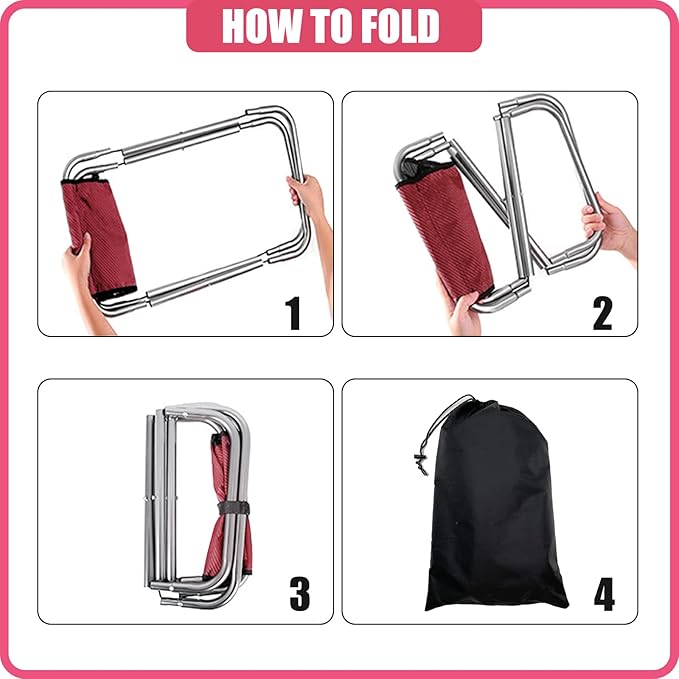 HOW TO FOLD

1

2

3

4